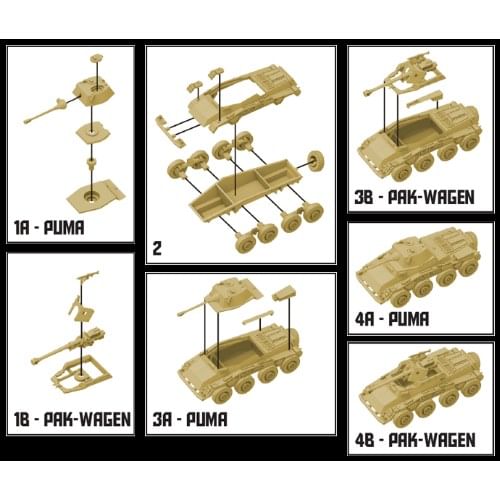 1A - PUMA

1B - PAK-WAGEN

2

3A - PUMA

3B - PAK-WAGEN

4A - PUMA

4B - PAK-WAGEN